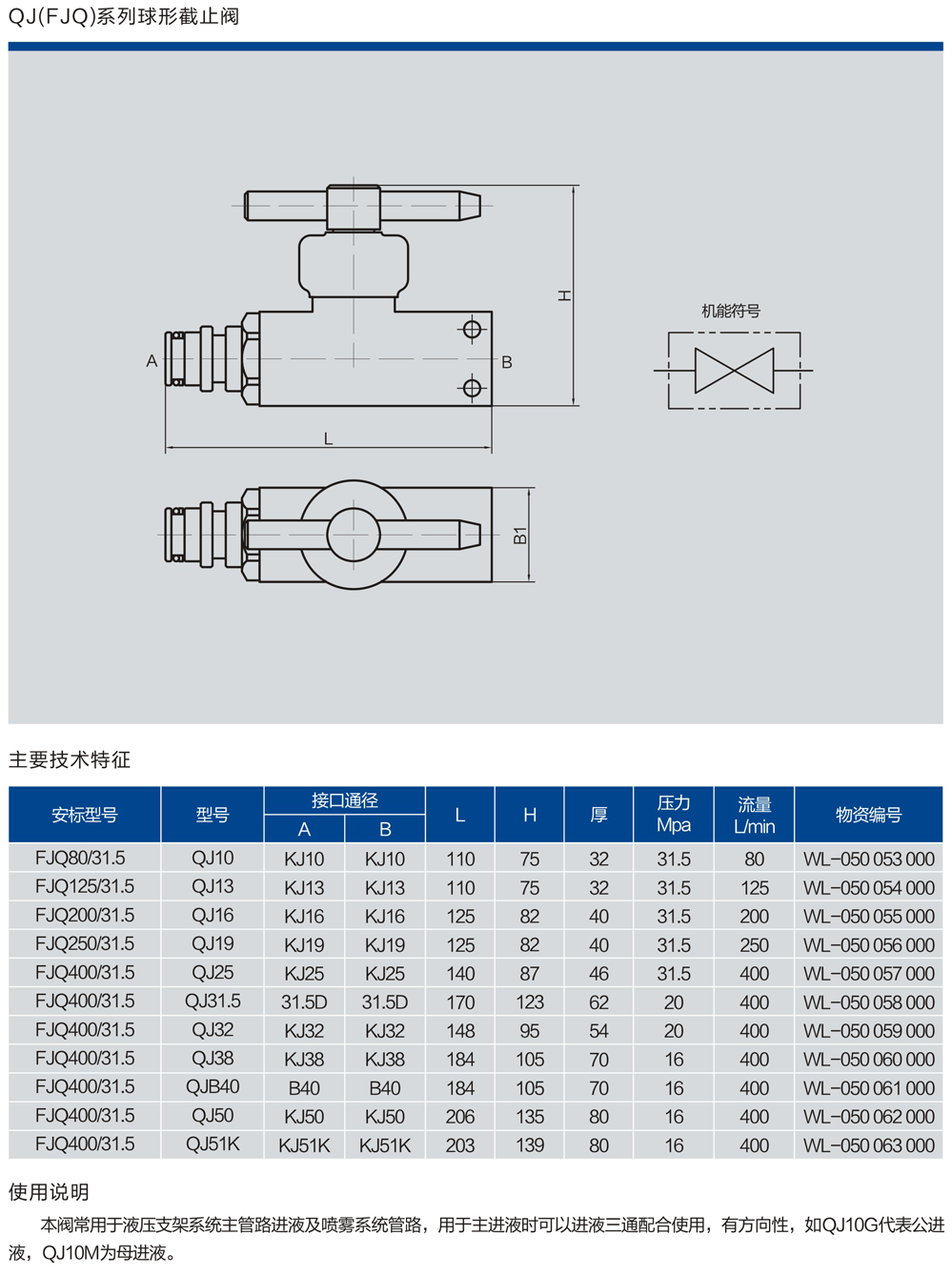 QJ(FJQ)系列球形截止阀

H

A

B

L

B1

机能符号

主要技术特征

| 安标型号 | 型号 | 接口通径 A | 接口通径 B | L | H | 厚 | 压力 Mpa | 流量 L/min | 物资编号 |
|---|---|---|---|---|---|---|---|---|---|
| FJQ80/31.5 | QJ10 | KJ10 | KJ10 | 110 | 75 | 32 | 31.5 | 80 | WL-050 053 000 |
| FJQ125/31.5 | QJ13 | KJ13 | KJ13 | 110 | 75 | 32 | 31.5 | 125 | WL-050 054 000 |
| FJQ200/31.5 | QJ16 | KJ16 | KJ16 | 125 | 82 | 40 | 31.5 | 200 | WL-050 055 000 |
| FJQ250/31.5 | QJ19 | KJ19 | KJ19 | 125 | 82 | 40 | 31.5 | 250 | WL-050 056 000 |
| FJQ400/31.5 | QJ25 | KJ25 | KJ25 | 140 | 87 | 46 | 31.5 | 400 | WL-050 057 000 |
| FJQ400/31.5 | QJ31.5 | 31.5D | 31.5D | 170 | 123 | 62 | 20 | 400 | WL-050 058 000 |
| FJQ400/31.5 | QJ32 | KJ32 | KJ32 | 148 | 95 | 54 | 20 | 400 | WL-050 059 000 |
| FJQ400/31.5 | QJ38 | KJ38 | KJ38 | 184 | 105 | 70 | 16 | 400 | WL-050 060 000 |
| FJQ400/31.5 | QJB40 | B40 | B40 | 184 | 105 | 70 | 16 | 400 | WL-050 061 000 |
| FJQ400/31.5 | QJ50 | KJ50 | KJ50 | 206 | 135 | 80 | 16 | 400 | WL-050 062 000 |
| FJQ400/31.5 | QJ51K | KJ51K | KJ51K | 203 | 139 | 80 | 16 | 400 | WL-050 063 000 |

使用说明

本阀常用于液压支架系统主管路进液及喷雾系统管路，用于主进液时可以进液三通配合使用，有方向性，如QJ10G代表公进液，QJ10M为母进液。